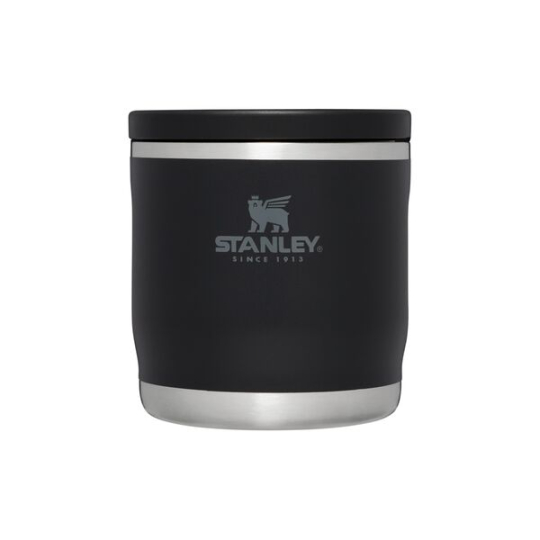 STANLEY®
SINCE 1913