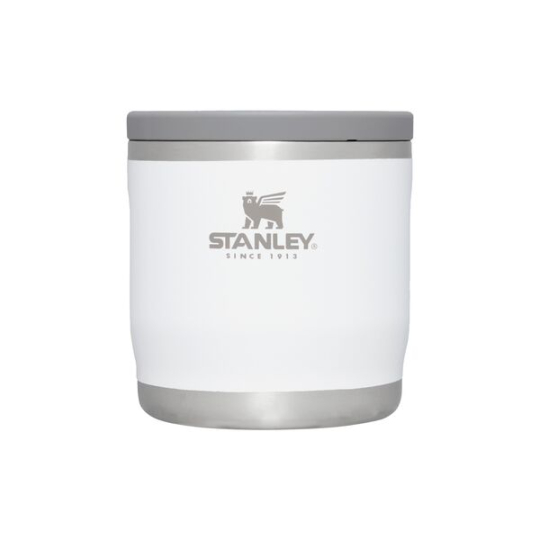 STANLEY®
SINCE 1913